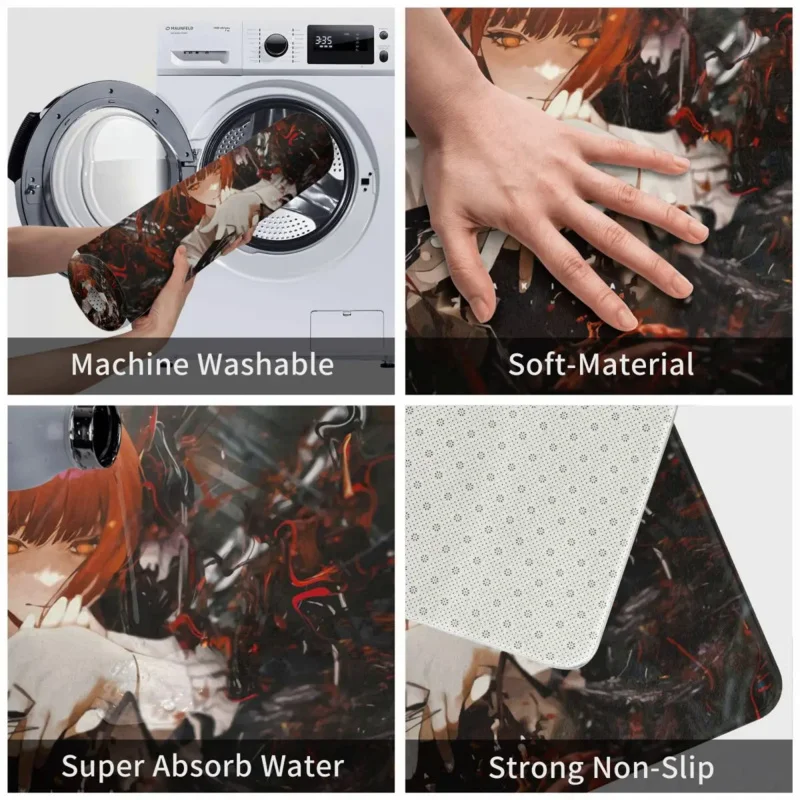 MAUNFELD

3:35

Machine Washable

Soft-Material

Super Absorb Water

Strong Non-Slip